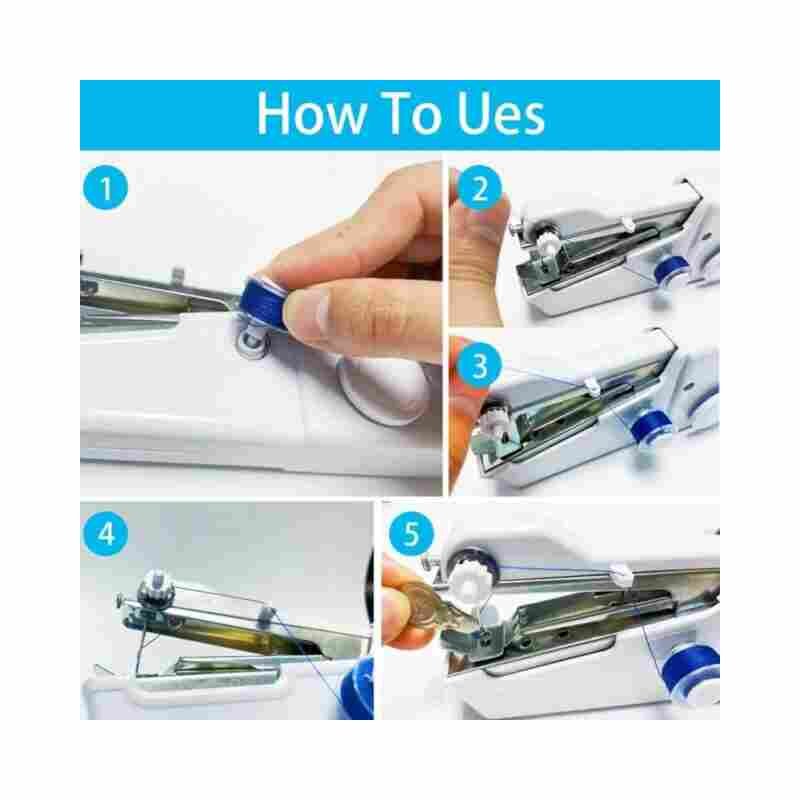 How To Ues

1

2

3

4

5