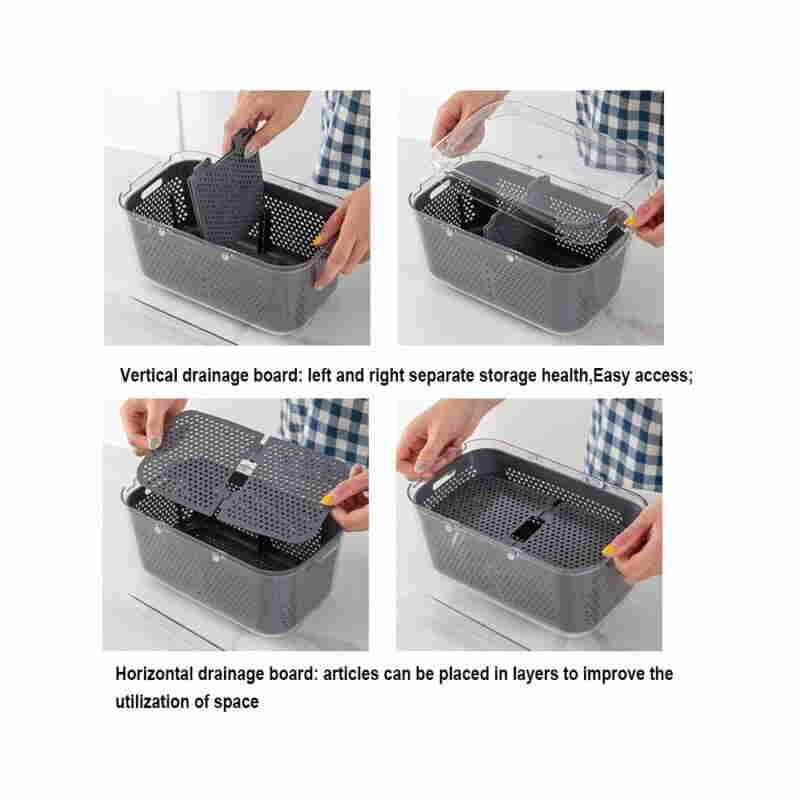 Vertical drainage board: left and right separate storage health,Easy access;

Horizontal drainage board: articles can be placed in layers to improve the utilization of space